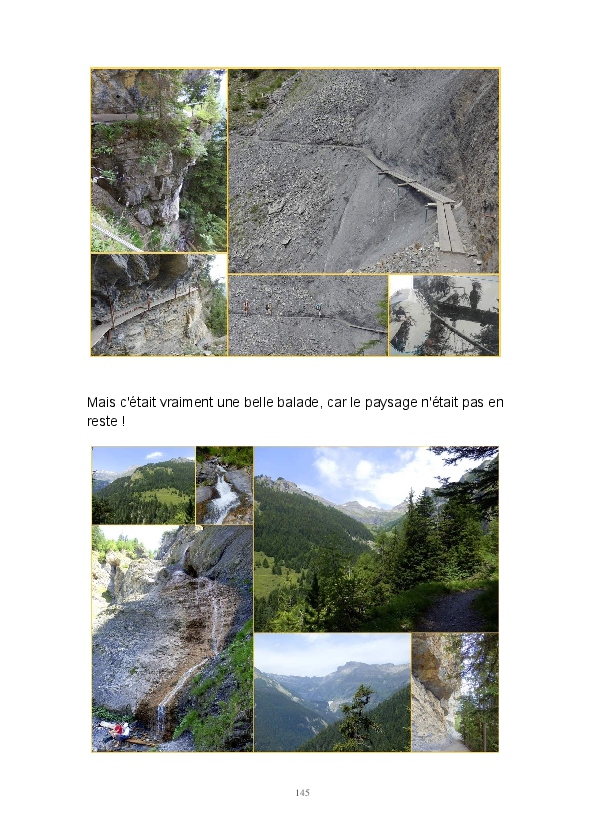 Mais c'était vraiment une belle balade, car le paysage n'était pas en reste !

145