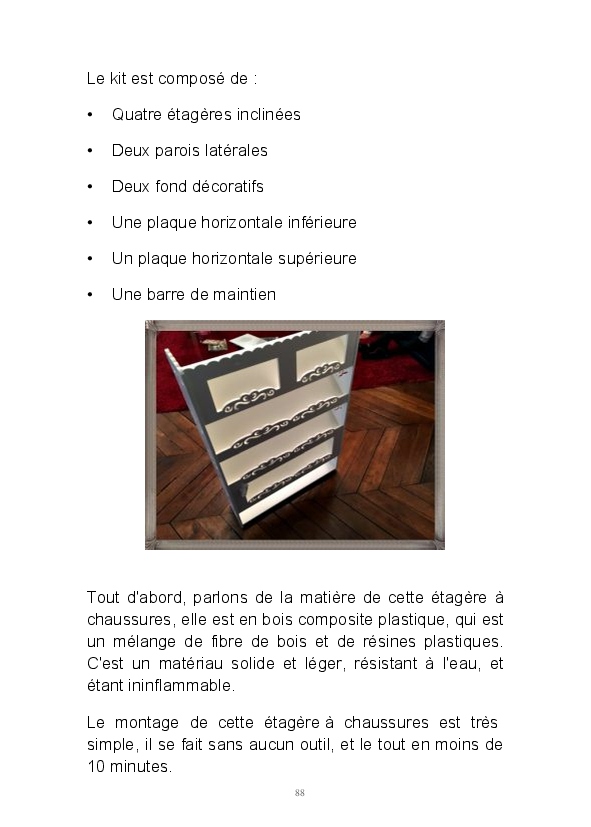 Le kit est composé de :

• Quatre étagères inclinées

• Deux parois latérales

• Deux fond décoratifs

• Une plaque horizontale inférieure

• Un plaque horizontale supérieure

• Une barre de maintien

Tout d'abord, parlons de la matière de cette étagère à chaussures, elle est en bois composite plastique, qui est un mélange de fibre de bois et de résines plastiques. C'est un matériau solide et léger, résistant à l'eau, et étant ininflammable.

Le montage de cette étagère à chaussures est très simple, il se fait sans aucun outil, et le tout en moins de 10 minutes.

88