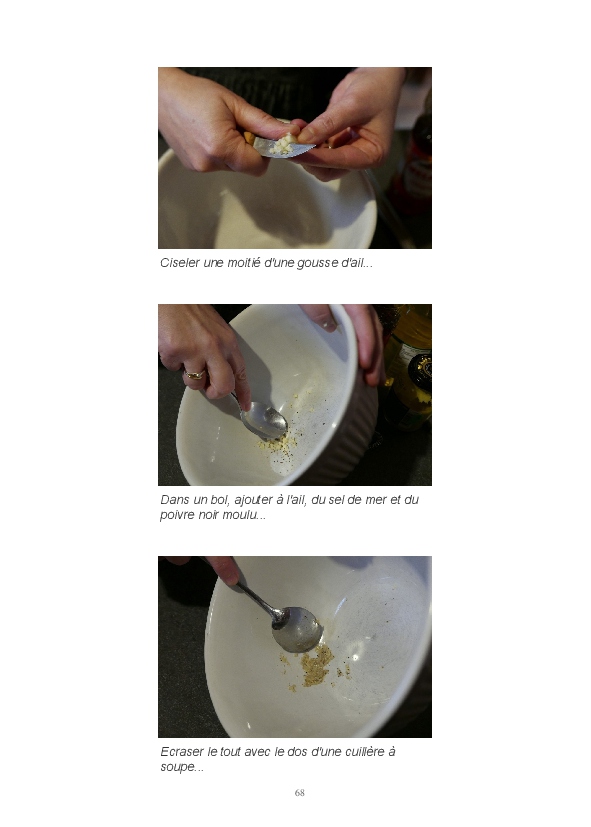 Ciseler une moitié d'une gousse d'ail...

Dans un bol, ajouter à l'ail, du sel de mer et du poivre noir moulu...

Ecraser le tout avec le dos d'une cuillère à soupe...

68